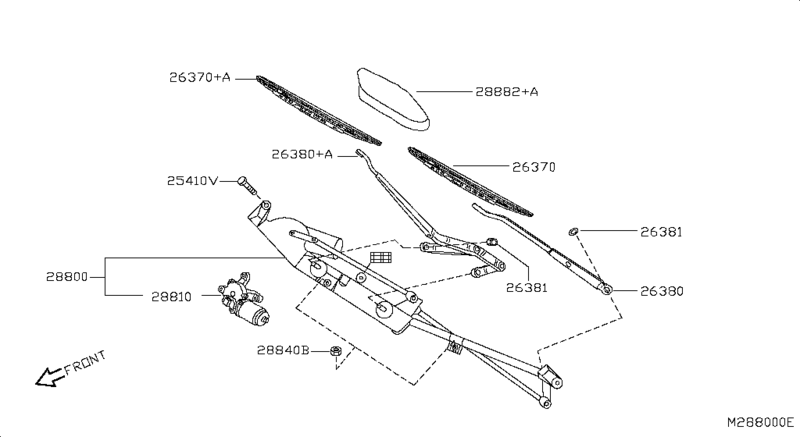 26370+A
28882+A
26380+A
26370
25410V
26381
28800
26381
28810
26380
28840B
FRONT
M288000E