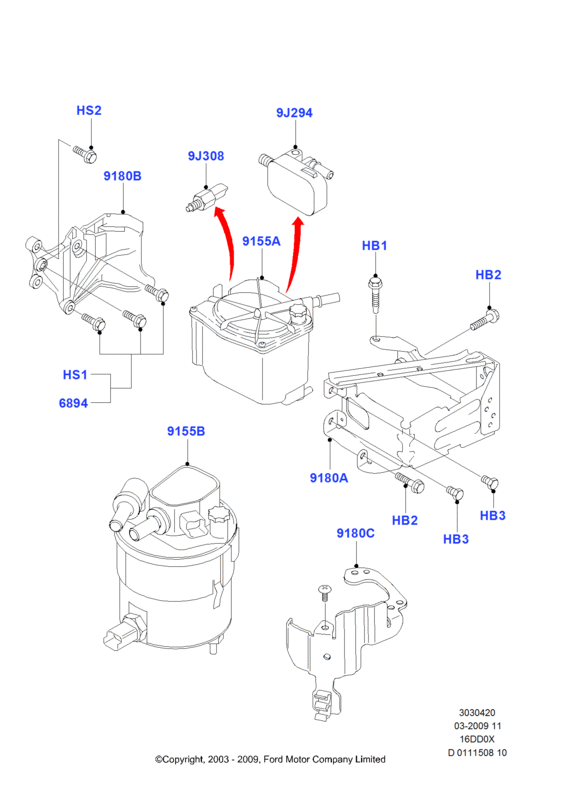 HS2
9J294
9J308
9180B
9155A
HB1
HB2
HS1
6894
9155B
9180A
HB2
HB3
HB3
9180C

3030420
03-2009 11
16DD0X
D 0111508 10

©Copyright, 2003 - 2009, Ford Motor Company Limited