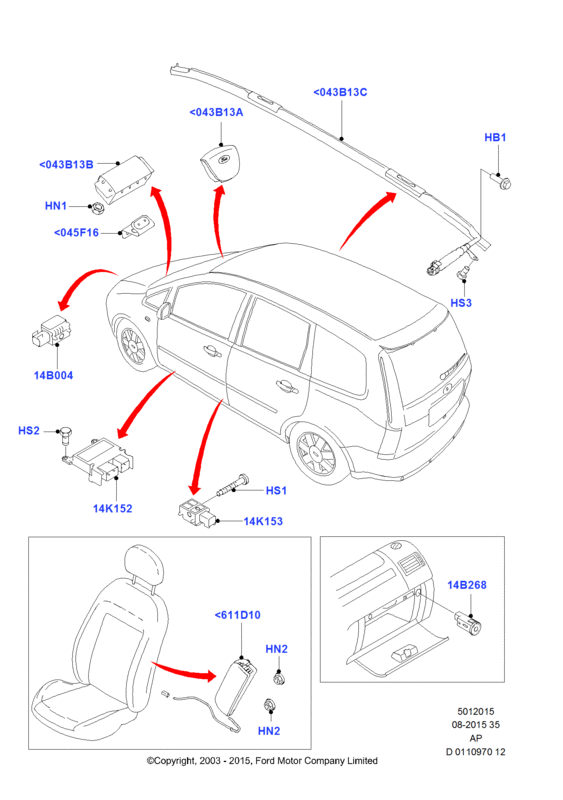 <043B13C
<043B13A
HB1
<043B13B
HN1
<045F16
HS3
14B004
HS2
14K152
HS1
14K153
<611D10
HN2
HN2
14B268
5012015
08-2015 35
AP
D 0110970 12
©Copyright, 2003 - 2015, Ford Motor Company Limited