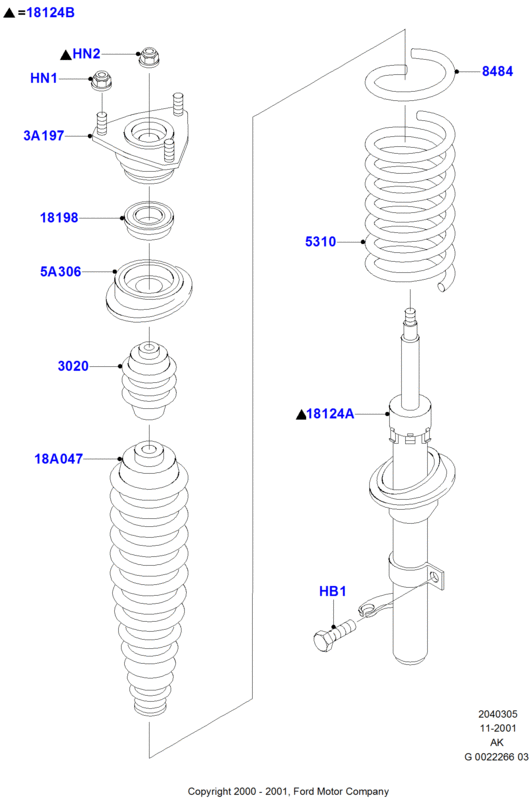 ▲=18124B

▲HN2

HN1

3A197

18198

5A306

3020

18A047

8484

5310

▲18124A

HB1

2040305
11-2001
AK
G 0022266 03

Copyright 2000 - 2001, Ford Motor Company