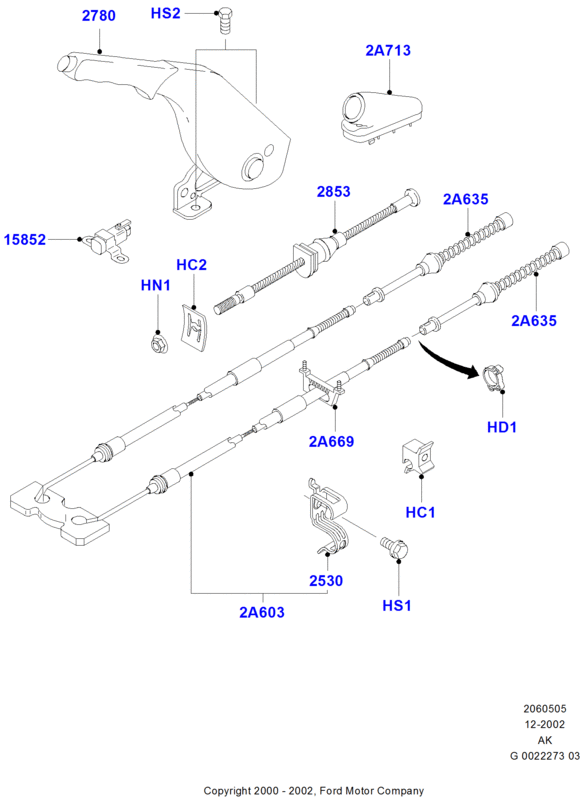 2780
HS2
2A713
2853
2A635
15852
HC2
HN1
2A635
HD1
2A669
HC1
2530
HS1
2A603

2060505
12-2002
AK
G 0022273 03

Copyright 2000 - 2002, Ford Motor Company