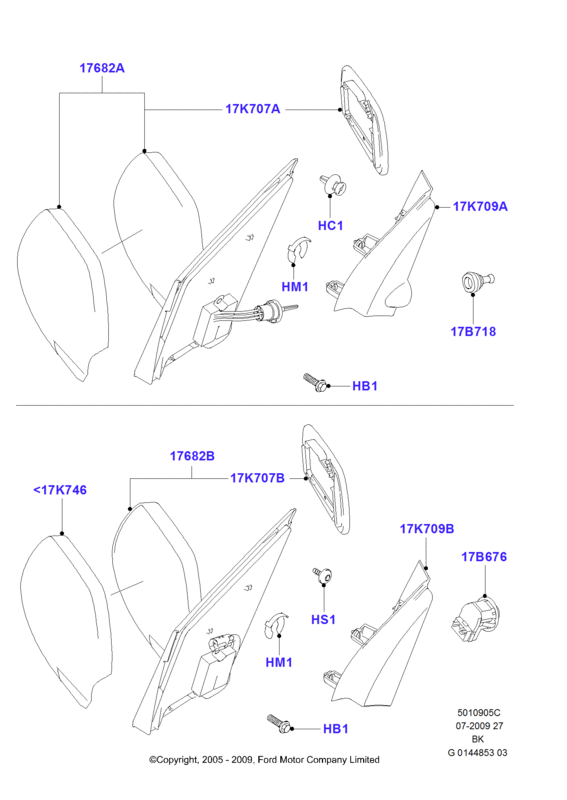 17682A

17K707A

HC1

17K709A

HM1

17B718

HB1

17682B

17K707B

<17K746

17K709B

17B676

HS1

HM1

HB1

5010905C
07-2009 27
BK
G 0144853 03

©Copyright, 2005 - 2009, Ford Motor Company Limited