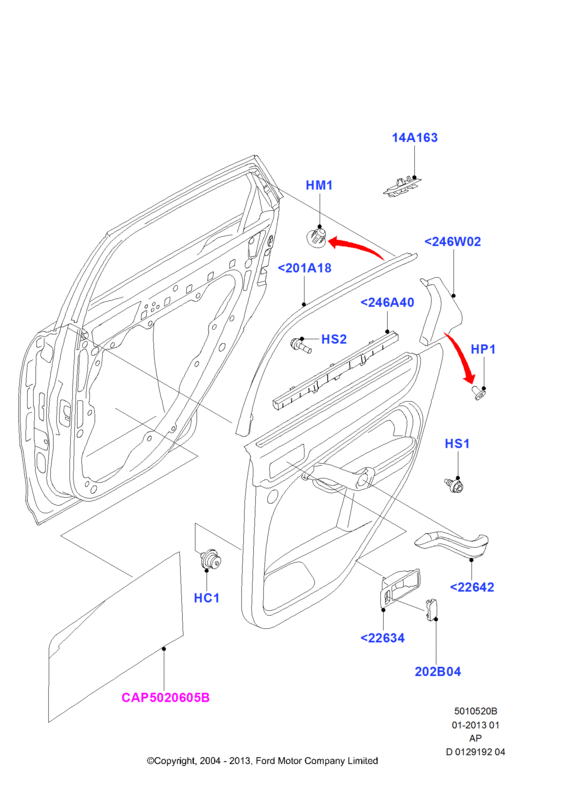 14A163

HM1

<246W02

<201A18

<246A40

HS2

HP1

HS1

HC1

<22642

<22634

202B04

CAP5020605B

5010520B
01-2013 01
AP
D 0129192 04

©Copyright, 2004 - 2013, Ford Motor Company Limited