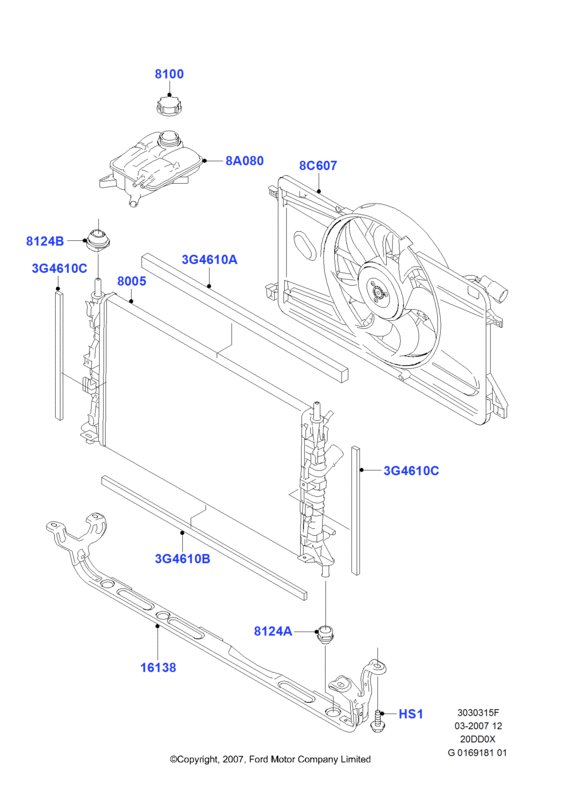 8100

8A080

8C607

8124B

3G4610A

3G4610C

8005

3G4610C

3G4610B

8124A

16138

HS1

3030315F
03-2007 12
20DD0X
G 0169181 01

©Copyright, 2007, Ford Motor Company Limited