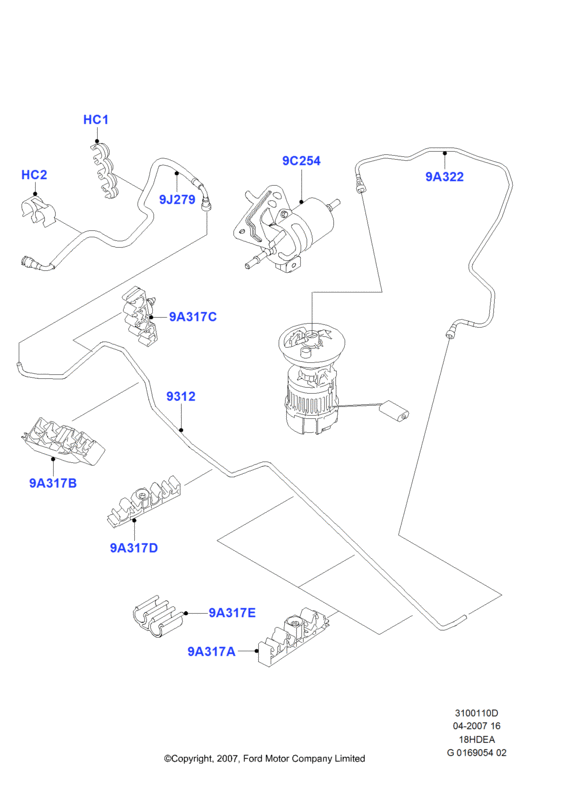 HC1

HC2

9J279

9C254

9A322

9A317C

9312

9A317B

9A317D

9A317E

9A317A

3100110D
04-2007 16
18HDEA
G 0169054 02

©Copyright, 2007, Ford Motor Company Limited