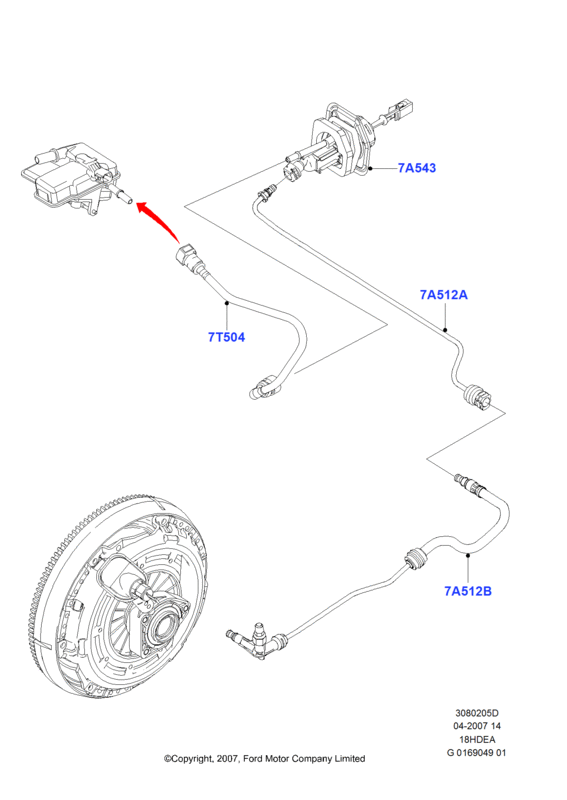 7A543

7A512A

7T504

7A512B

3080205D
04-2007 14
18HDEA
G 0169049 01

©Copyright, 2007, Ford Motor Company Limited