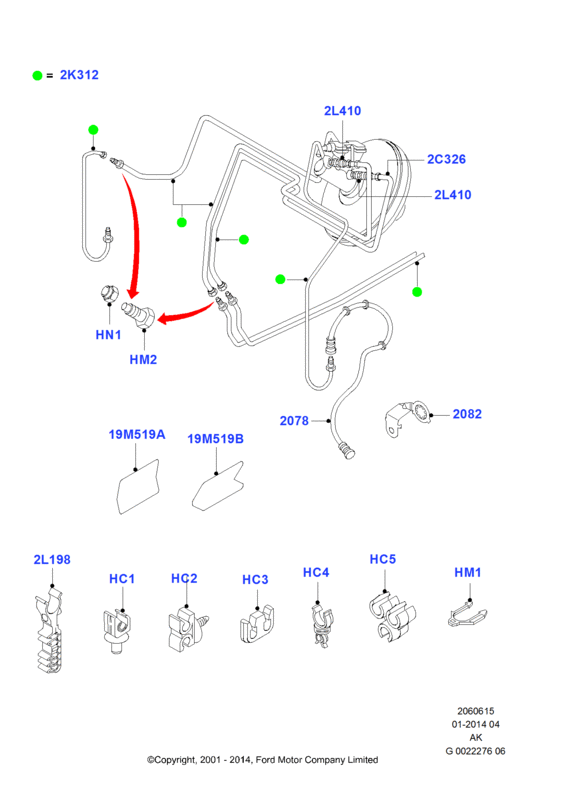 = 2K312

2L410

2C326

2L410

HN1

HM2

2078

2082

19M519A

19M519B

2L198

HC1

HC2

HC3

HC4

HC5

HM1

2060615
01-2014 04
AK
G 0022276 06

©Copyright, 2001 - 2014, Ford Motor Company Limited