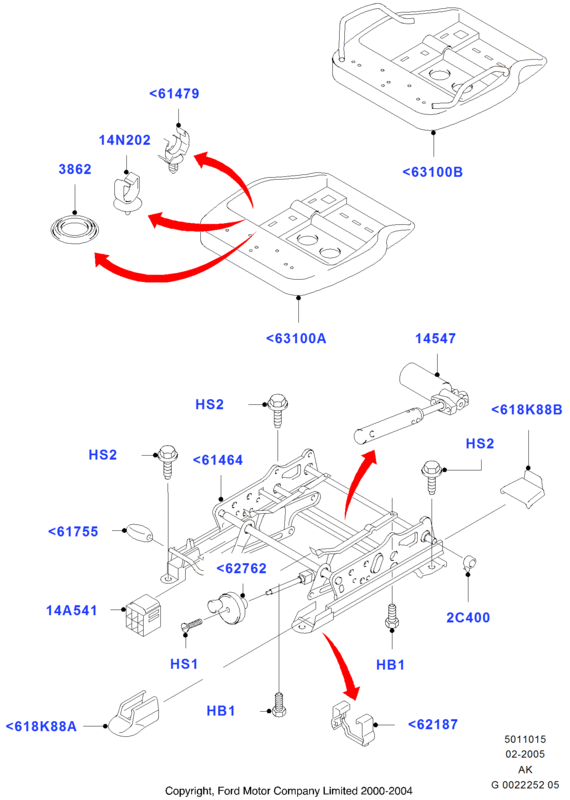 <61479
14N202
3862
<63100B
<63100A
14547
HS2
<618K88B
HS2
<61464
HS2
<61755
<62762
14A541
2C400
HS1
HB1
HB1
<618K88A
<62187
5011015
02-2005
AK
G 0022252 05
Copyright, Ford Motor Company Limited 2000-2004