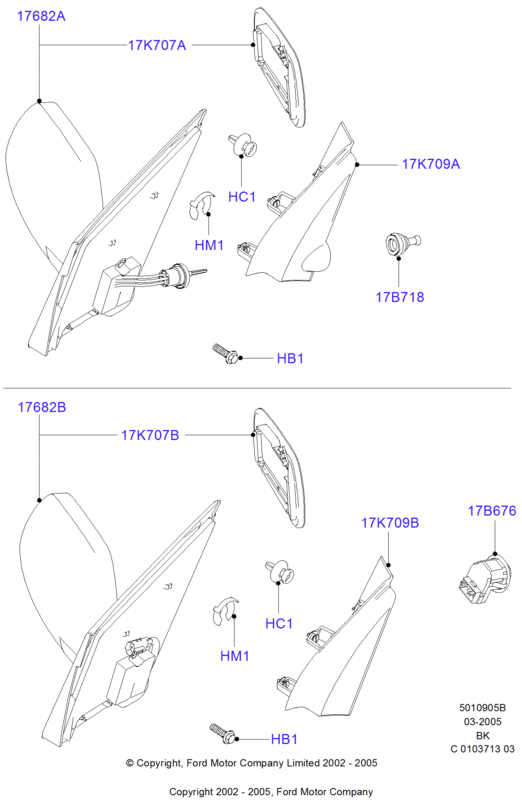 17682A

17K707A

17K709A

HC1

HM1

17B718

HB1

17682B

17K707B

17K709B

17B676

HC1

HM1

HB1

5010905B
03-2005
BK
C 0103713 03

© Copyright, Ford Motor Company Limited 2002 - 2005

Copyright 2002 - 2005, Ford Motor Company