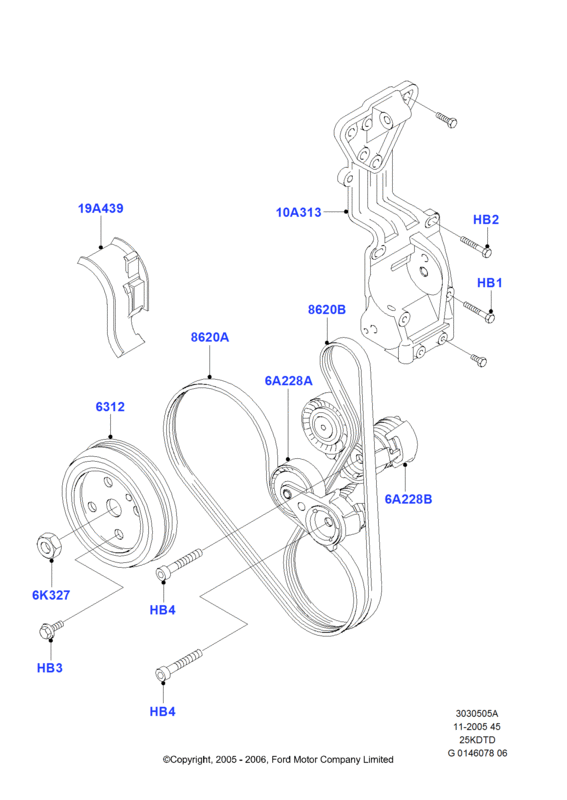 19A439

10A313

HB2

HB1

8620B

8620A

6A228A

6312

6A228B

6K327

HB4

HB3

HB4

3030505A
11-2005 45
25KDTD
G 0146078 06

©Copyright, 2005 - 2006, Ford Motor Company Limited