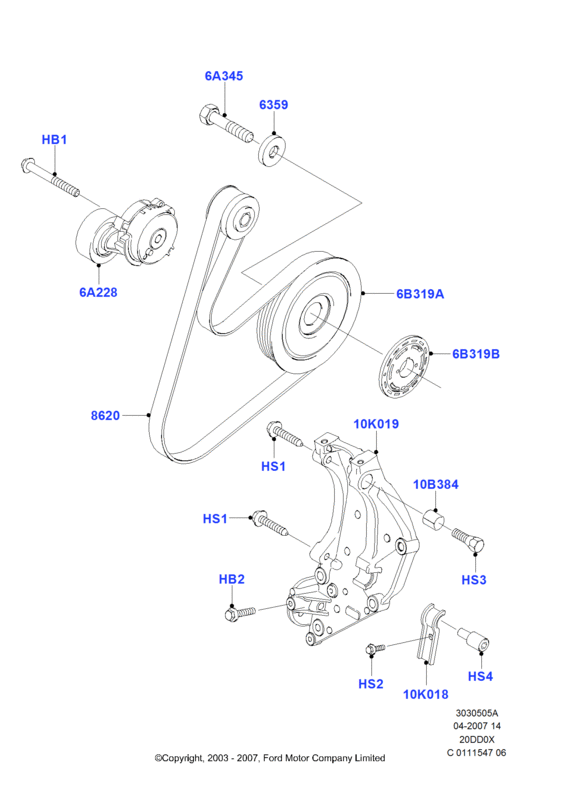 6A345
6359
HB1
6A228
6B319A
6B319B
8620
10K019
HS1
10B384
HS1
HS3
HB2
HS2
10K018
HS4
3030505A
04-2007 14
20DD0X
C 0111547 06
©Copyright, 2003 - 2007, Ford Motor Company Limited