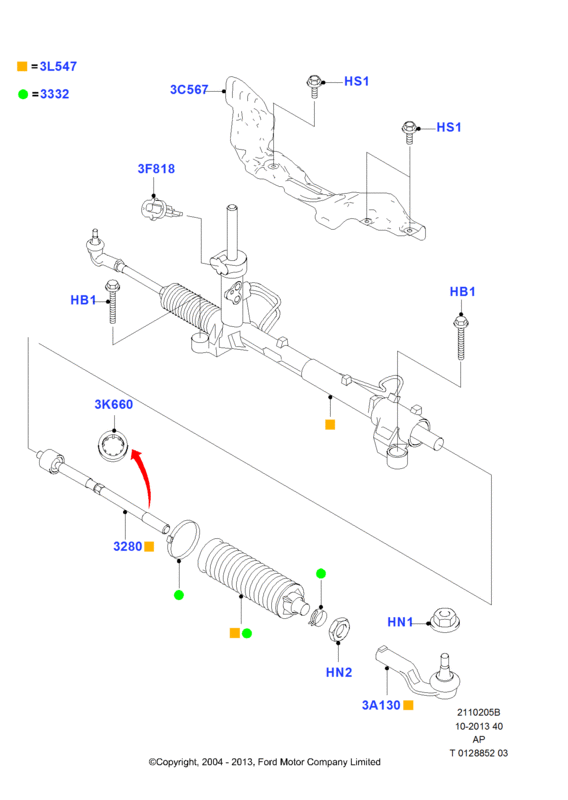 =3L547

=3332

3C567

HS1

HS1

3F818

HB1

HB1

3K660

3280

HN1

HN2

3A130

2110205B
10-2013 40
AP
T 0128852 03

©Copyright, 2004 - 2013, Ford Motor Company Limited