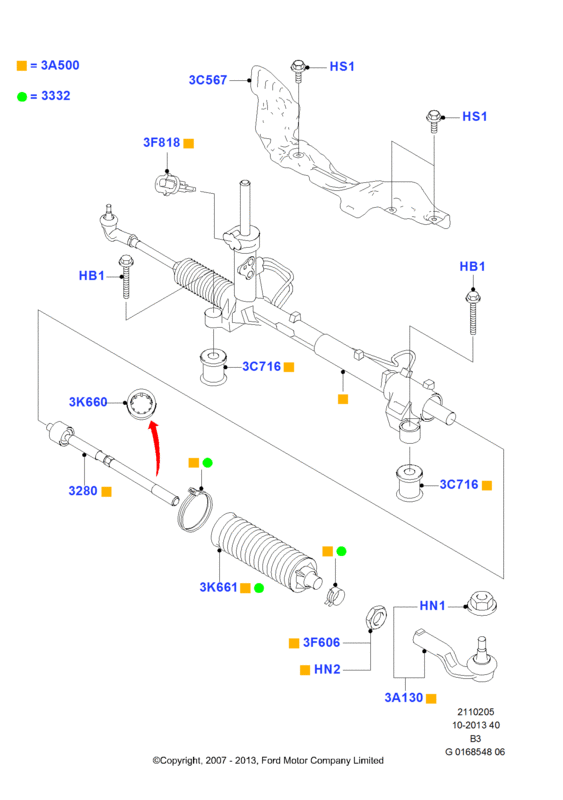 = 3A500

= 3332

3C567

HS1

HS1

3F818

HB1

HB1

3C716

3K660

3280

3C716

3K661

HN1

3F606

HN2

3A130

2110205
10-2013 40
B3
G 0168548 06

©Copyright, 2007 - 2013, Ford Motor Company Limited