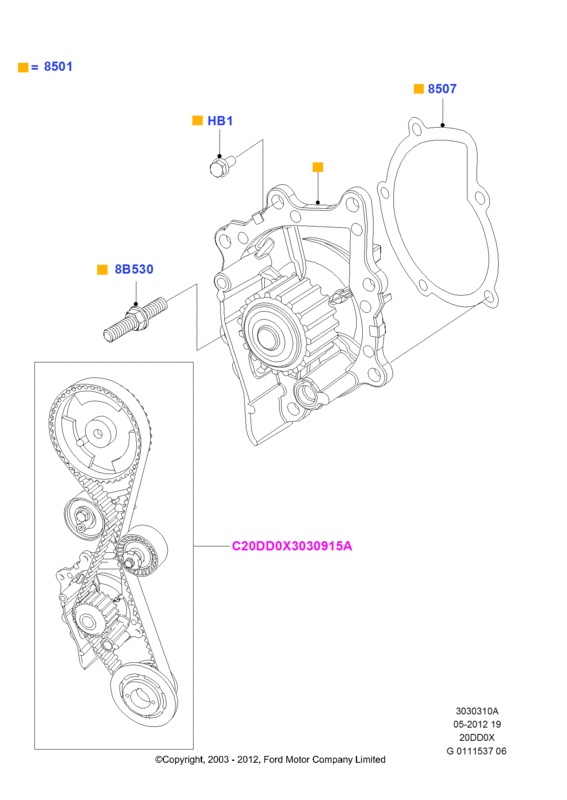 = 8501

8507

HB1

8B530

C20DD0X3030915A

3030310A
05-2012 19
20DD0X
G 0111537 06

©Copyright, 2003 - 2012, Ford Motor Company Limited