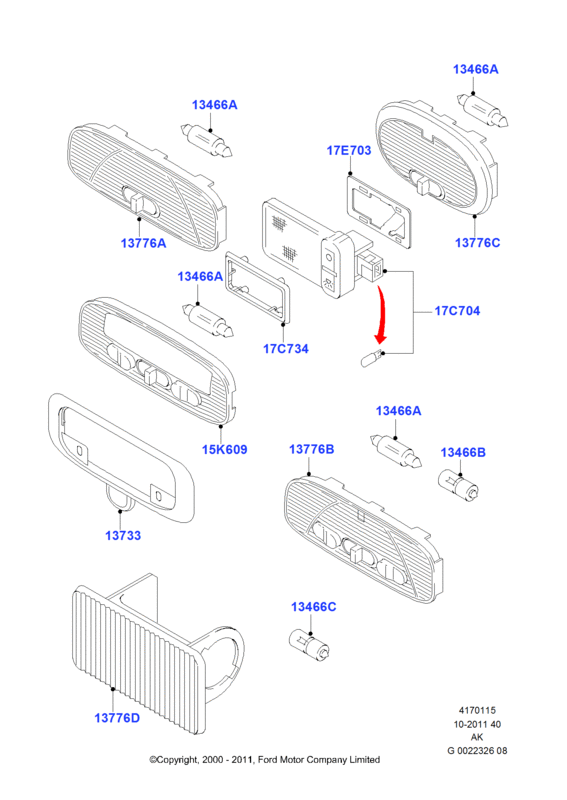 13466A

13466A

17E703

13776A

13776C

13466A

17C704

17C734

13466A

15K609

13776B

13466B

13733

13466C

13776D

4170115
10-2011 40
AK
G 0022326 08

©Copyright, 2000 - 2011, Ford Motor Company Limited