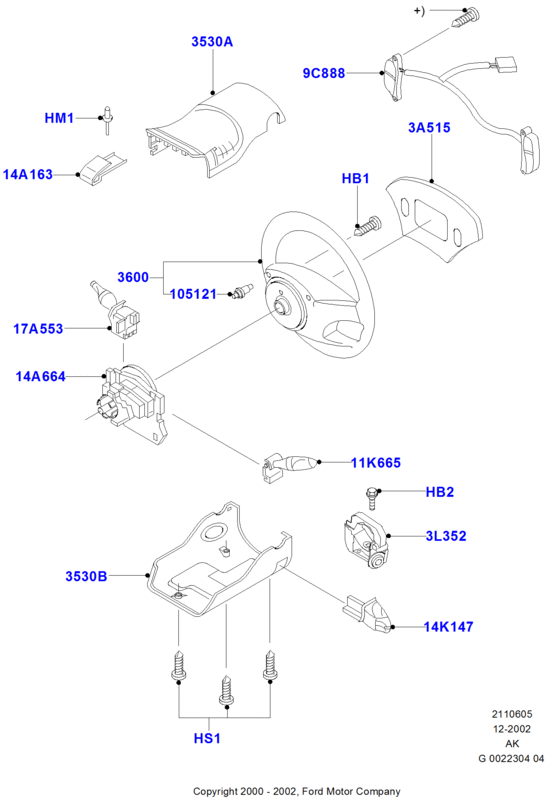 +)
3530A
9C888
HM1
3A515
14A163
HB1
3600
105121
17A553
14A664
11K665
HB2
3L352
3530B
14K147
HS1
2110605
12-2002
AK
G 0022304 04
Copyright 2000 - 2002, Ford Motor Company