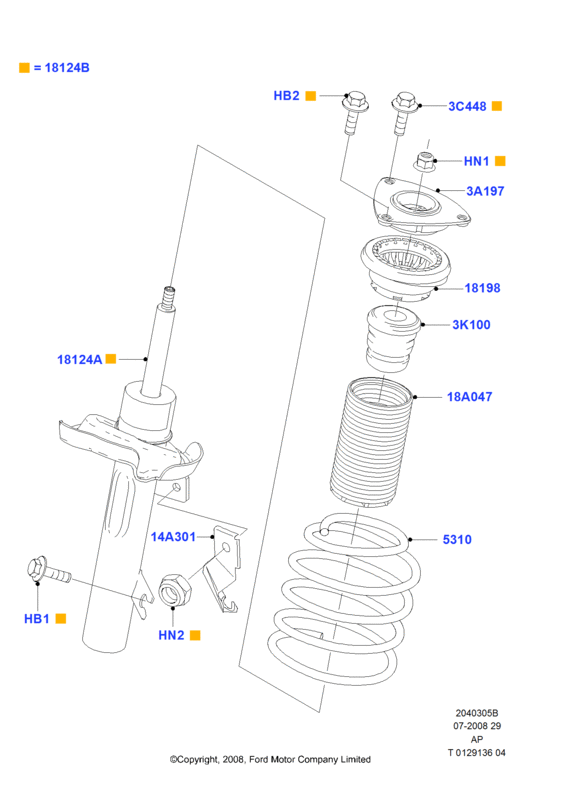 ■ = 18124B

HB2 ■

3C448 ■

HN1 ■

3A197

18198

3K100

18124A ■

18A047

14A301

5310

HB1 ■

HN2 ■

2040305B
07-2008 29
AP
T 0129136 04

©Copyright, 2008, Ford Motor Company Limited