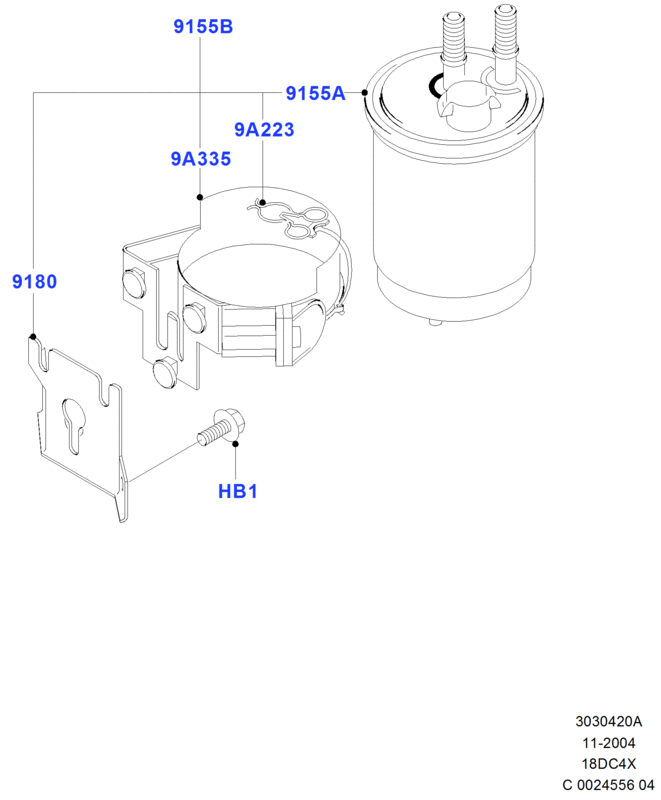 9155B

9155A

9A223

9A335

9180

HB1

3030420A
11-2004
18DC4X
C 0024556 04