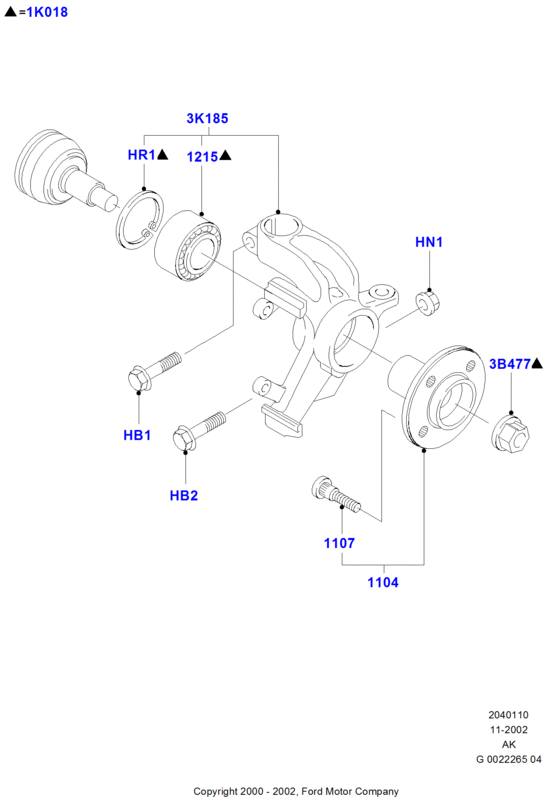 ▲=1K018

3K185

HR1▲

1215▲

HN1

3B477▲

HB1

HB2

1107

1104

2040110
11-2002
AK
G 0022265 04

Copyright 2000 - 2002, Ford Motor Company