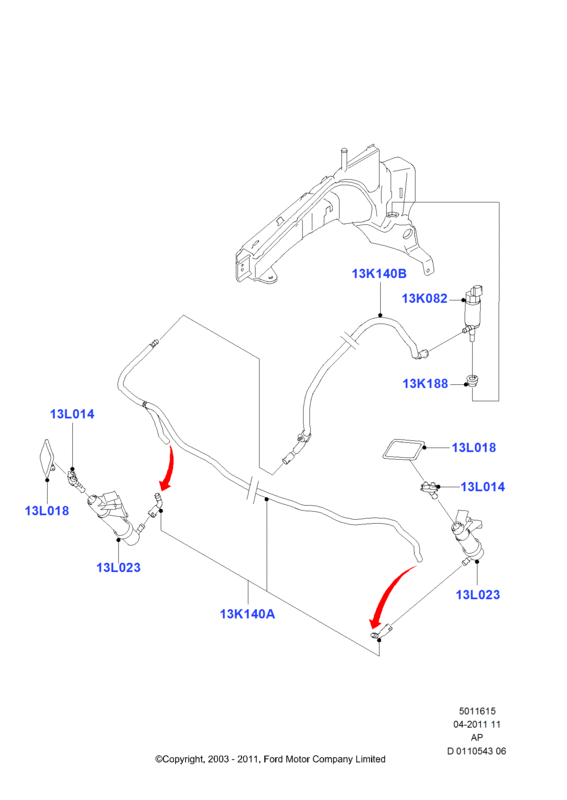 13K140B
13K082
13K188
13L014
13L018
13L018
13L014
13L023
13L023
13K140A

5011615
04-2011 11
AP
D 0110543 06

©Copyright, 2003 - 2011, Ford Motor Company Limited