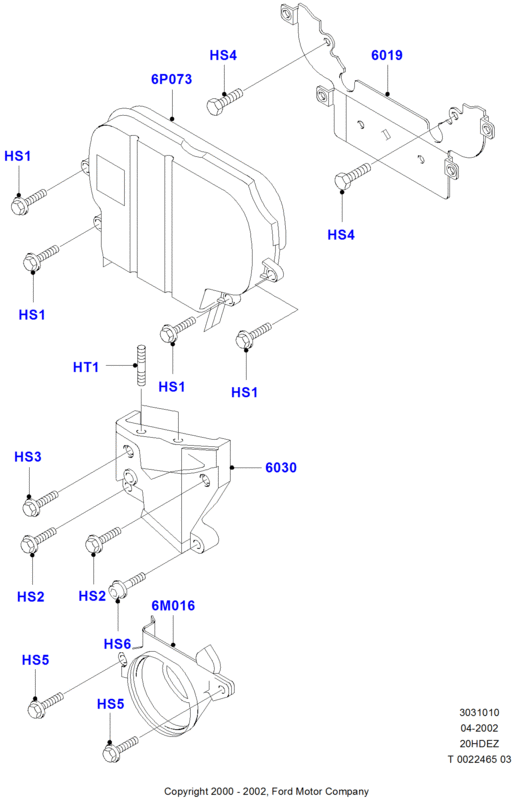 HS4
6019
6P073
HS1
HS4
HS1
HT1
HS1
HS1
HS3
6030
HS2
HS2
6M016
HS6
HS5
HS5

3031010
04-2002
20HDEZ
T 0022465 03

Copyright 2000 - 2002, Ford Motor Company