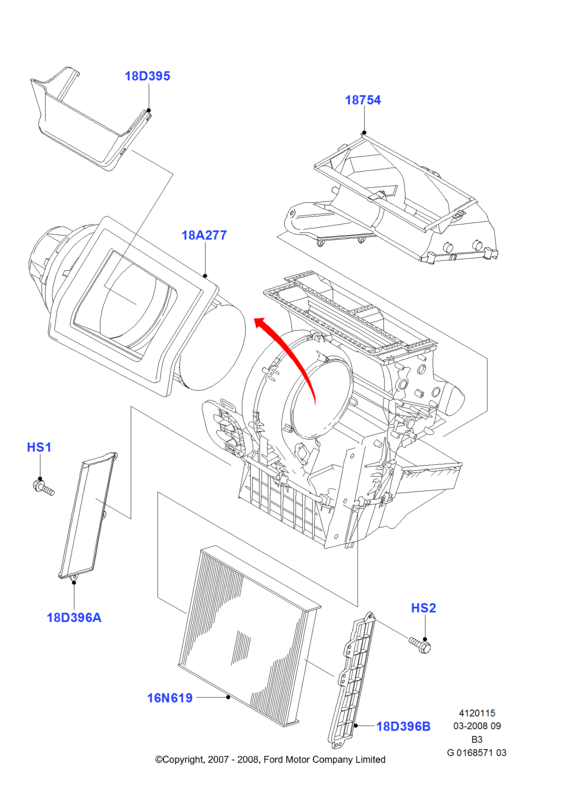 18D395

18754

18A277

HS1

18D396A

HS2

16N619

18D396B

4120115
03-2008 09
B3
G 0168571 03

©Copyright, 2007 - 2008, Ford Motor Company Limited