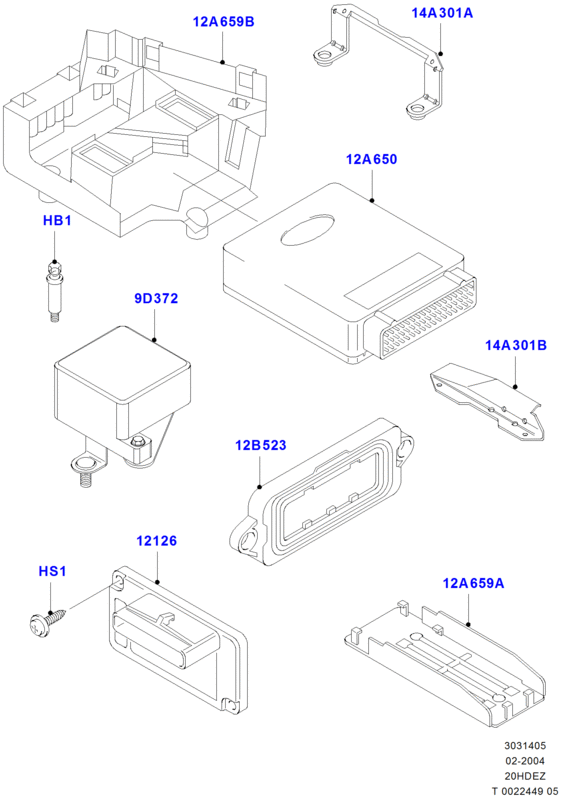 12A659B
14A301A
12A650
HB1
9D372
14A301B
12B523
12126
HS1
12A659A
3031405
02-2004
20HDEZ
T 0022449 05