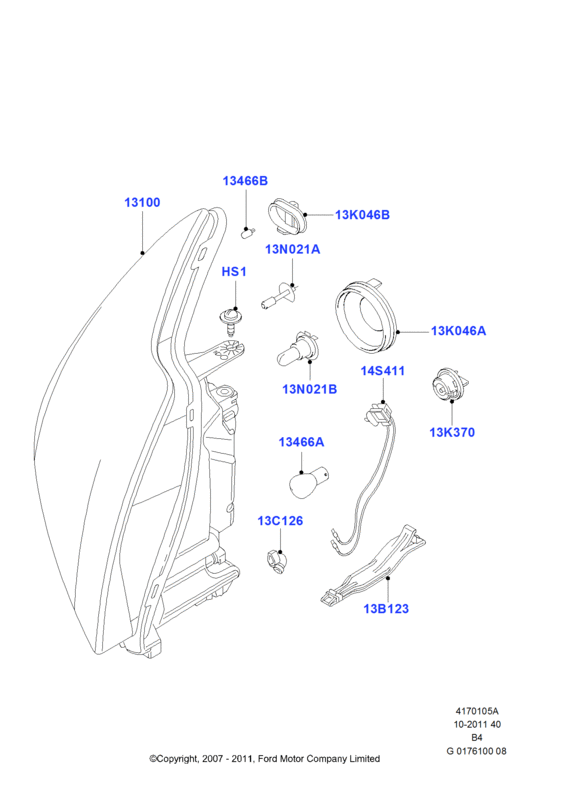 13466B
13100
13K046B
13N021A
HS1
13K046A
13N021B
14S411
13K370
13466A
13C126
13B123

4170105A
10-2011 40
B4
G 0176100 08
©Copyright, 2007 - 2011, Ford Motor Company Limited