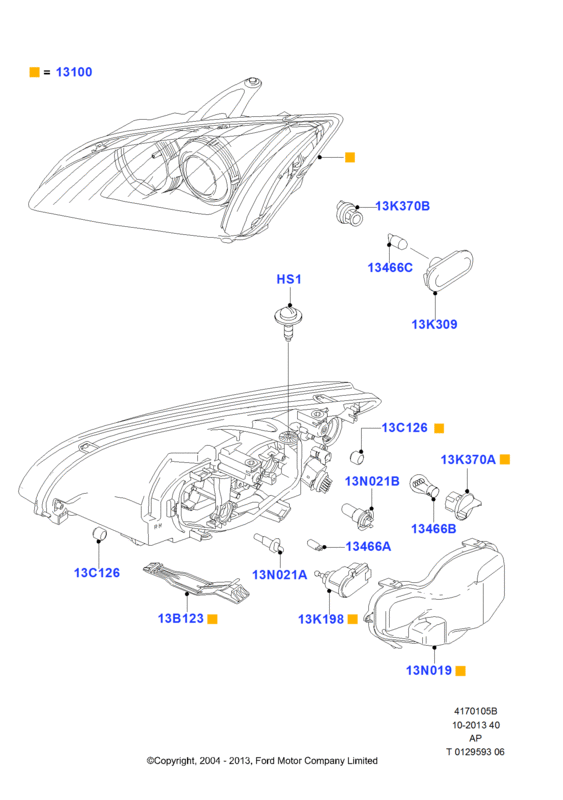 ■ = 13100

■

13K370B

13466C

13K309

HS1

13C126 ■

13K370A ■

13N021B

13466B

13466A

13C126

13N021A

13B123 ■

13K198 ■

13N019 ■

4170105B
10-2013 40
AP
T 0129593 06

©Copyright, 2004 - 2013, Ford Motor Company Limited