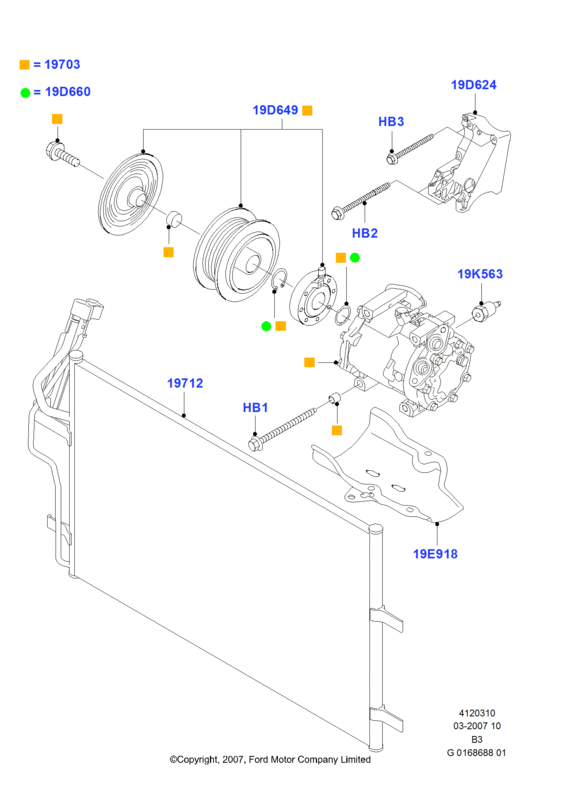 = 19703

= 19D660

19D649

19D624

HB3

HB2

19K563

19712

HB1

19E918

4120310
03-2007 10
B3
G 0168688 01

©Copyright, 2007, Ford Motor Company Limited