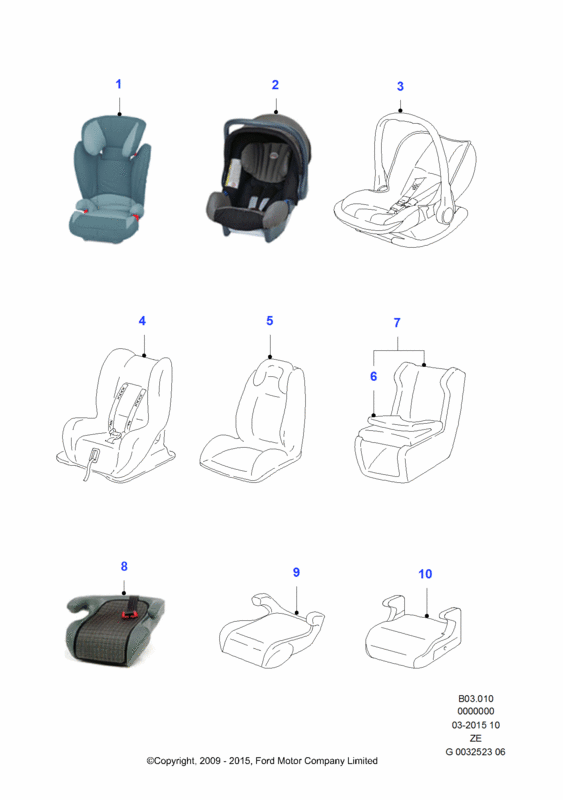 1
2
3
4
5
7
6
8
9
10

B03.010
0000000
03-2015 10
ZE
G 0032523 06

©Copyright, 2009 - 2015, Ford Motor Company Limited