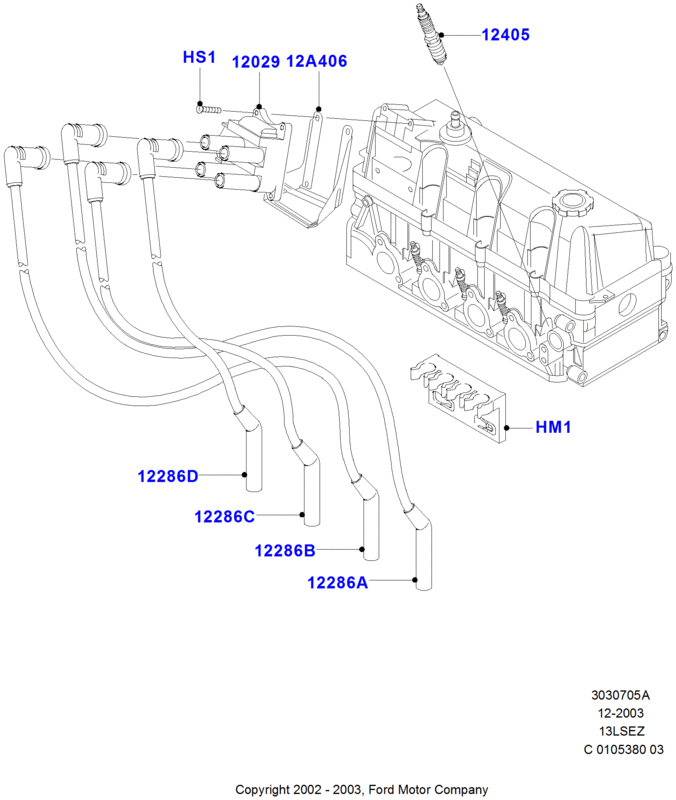 12405

HS1

12029

12A406

HM1

12286D

12286C

12286B

12286A

3030705A
12-2003
13LSEZ
C 0105380 03

Copyright 2002 - 2003, Ford Motor Company