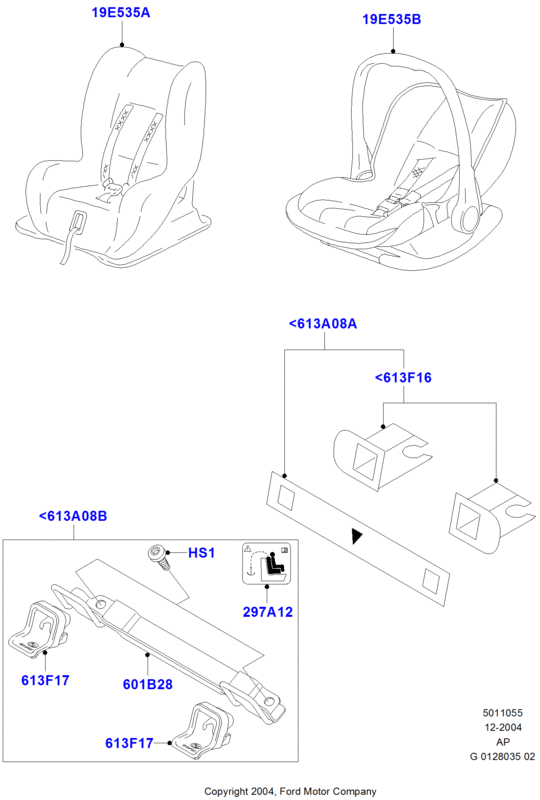 19E535A

19E535B

<613A08A

<613F16

<613A08B

HS1

297A12

613F17

601B28

613F17

5011055
12-2004
AP
G 0128035 02

Copyright 2004, Ford Motor Company