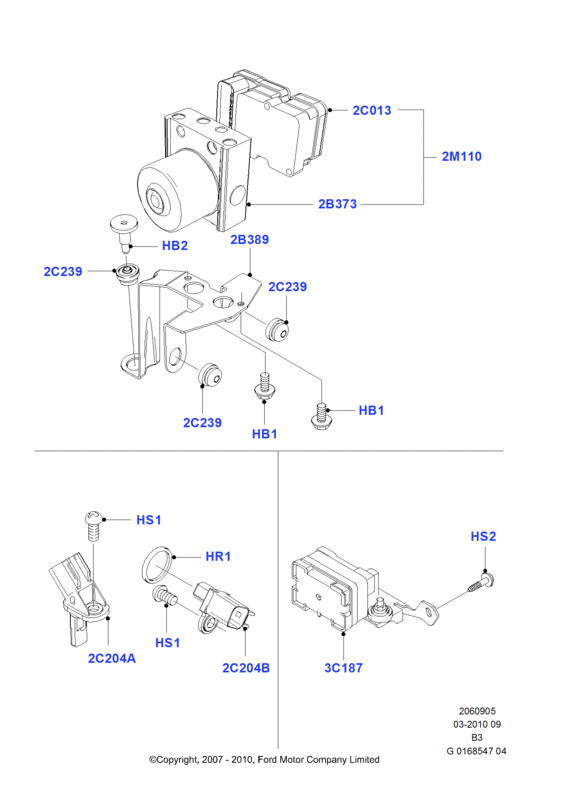 2C013
2M110
2B373
HB2
2B389
2C239
2C239
2C239
HB1
HB1

HS1
HR1
HS1
2C204A
2C204B

HS2
3C187

2060905
03-2010 09
B3
G 0168547 04

©Copyright, 2007 - 2010, Ford Motor Company Limited