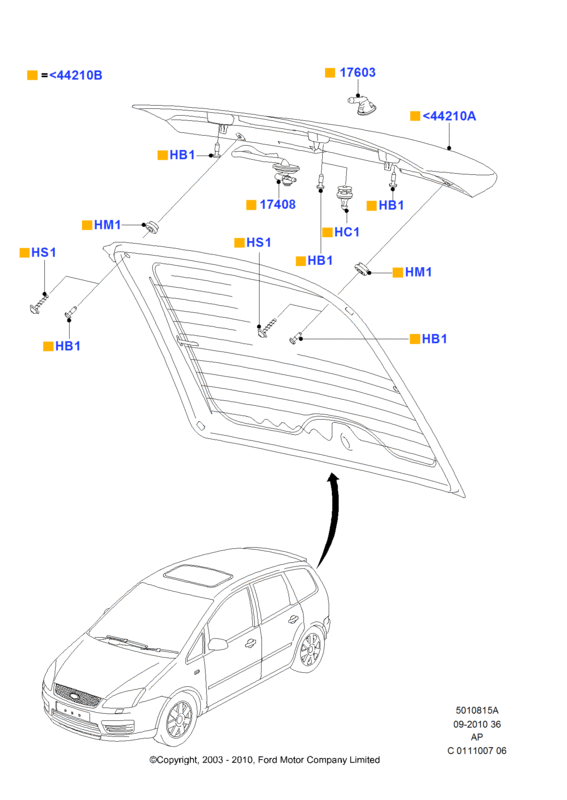 =<44210B

17603

<44210A

HB1

17408

HB1

HM1

HC1

HS1

HS1

HB1

HM1

HB1

HB1

5010815A
09-2010 36
AP
C 0111007 06

©Copyright, 2003 - 2010, Ford Motor Company Limited