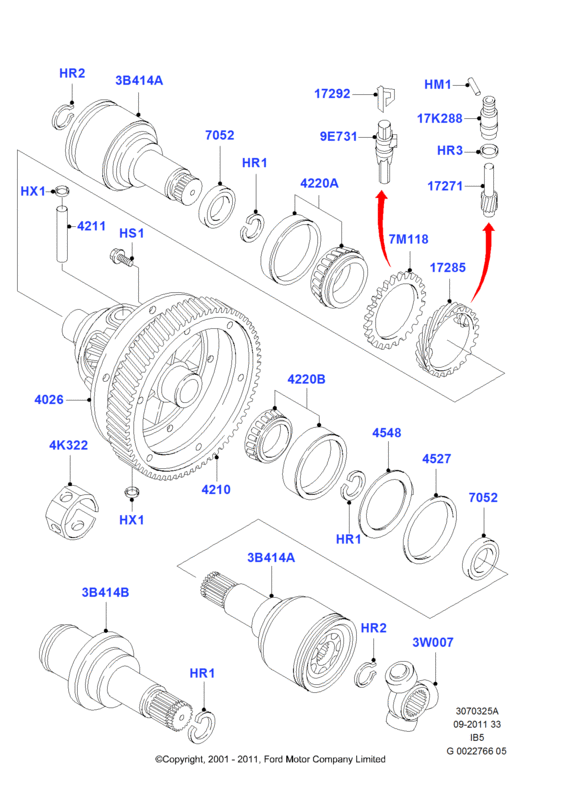 HR2
3B414A
7052
HR1
4220A
17292
9E731
HM1
17K288
HR3
17271
HX1
4211
HS1
7M118
17285
4026
4220B
4548
4527
7052
4K322
HX1
4210
HR1
3B414A
3B414B
HR2
3W007
HR1
3070325A
09-2011 33
IB5
G 0022766 05
©Copyright, 2001 - 2011, Ford Motor Company Limited