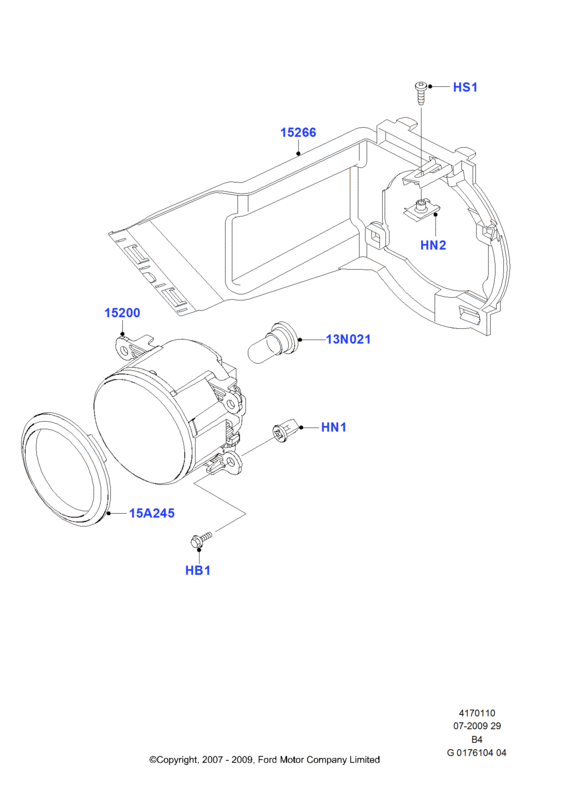 HS1

15266

HN2

15200

13N021

HN1

15A245

HB1

4170110
07-2009 29
B4
G 0176104 04

©Copyright, 2007 - 2009, Ford Motor Company Limited