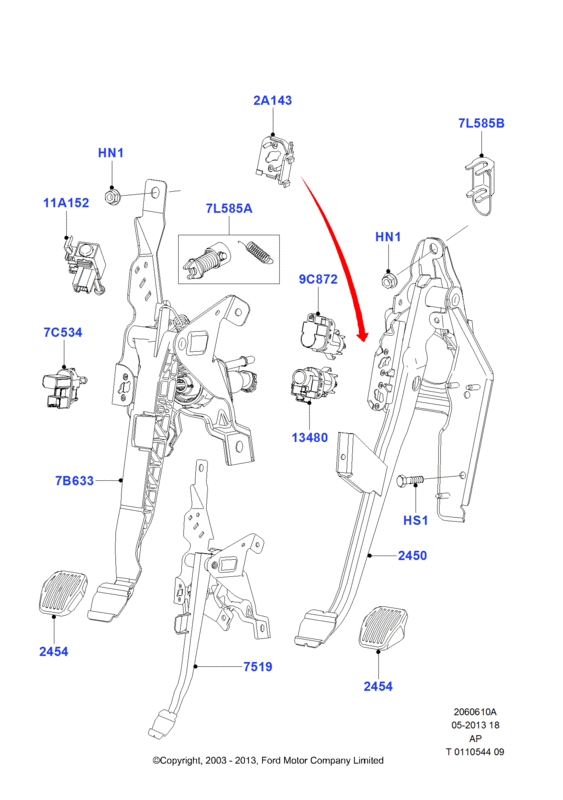 2A143

7L585B

HN1

11A152

7L585A

HN1

9C872

7C534

13480

7B633

HS1

2450

2454

7519

2454

2060610A
05-2013 18
AP
T 0110544 09

©Copyright, 2003 - 2013, Ford Motor Company Limited