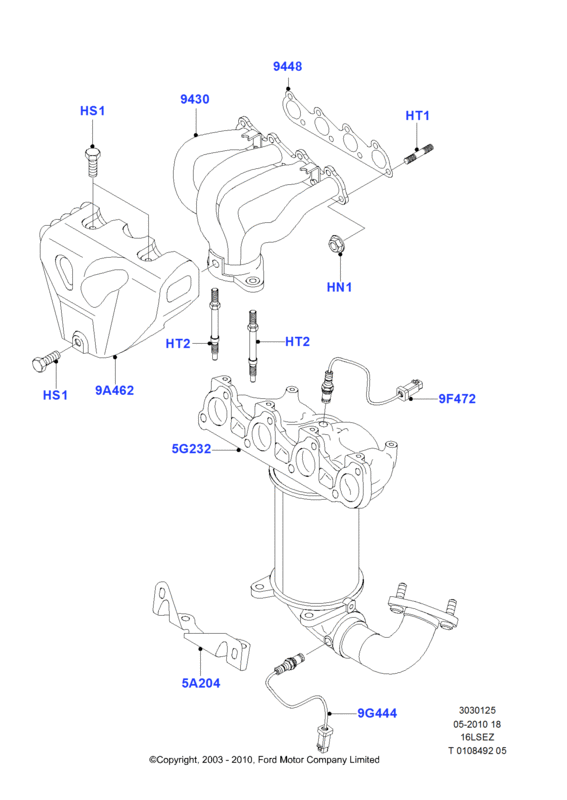 9448
9430
HS1
HT1
HN1
HT2
HT2
HS1
9A462
9F472
5G232
5A204
9G444
3030125
05-2010 18
16LSEZ
T 0108492 05
©Copyright, 2003 - 2010, Ford Motor Company Limited