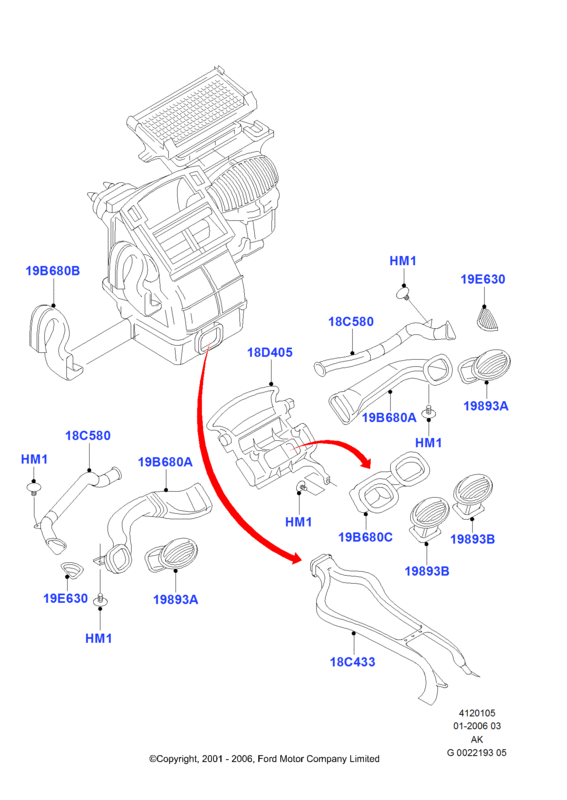 19B680B

HM1

19E630

18C580

18D405

19B680A

19893A

HM1

18C580

HM1

19B680A

HM1

19B680C

19893B

19893B

19E630

19893A

HM1

18C433

4120105
01-2006 03
AK
G 0022193 05

©Copyright, 2001 - 2006, Ford Motor Company Limited