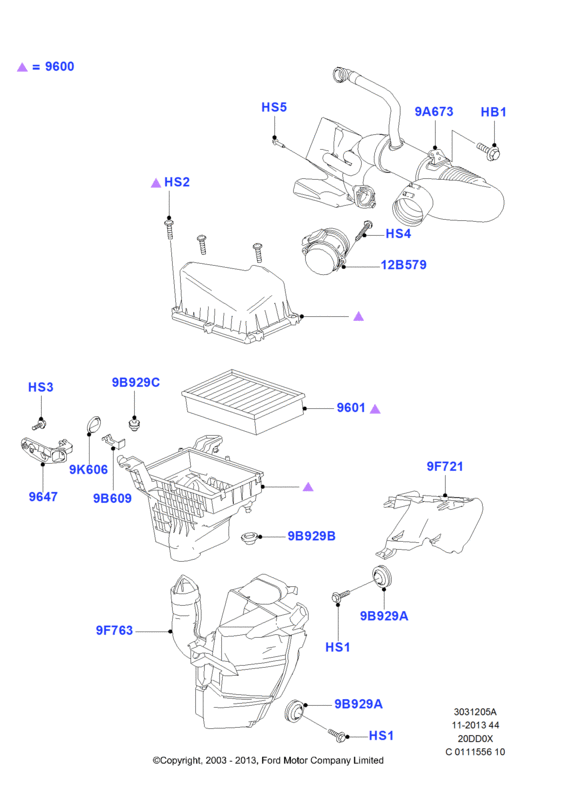 ▲ = 9600

HS5
9A673
HB1
▲ HS2
HS4
12B579
▲
HS3
9B929C
9601 ▲
9K606
9647
9B609
▲
9F721
9B929B
9B929A
HS1
9F763
9B929A
HS1

3031205A
11-2013 44
20DD0X
C 0111556 10

©Copyright, 2003 - 2013, Ford Motor Company Limited