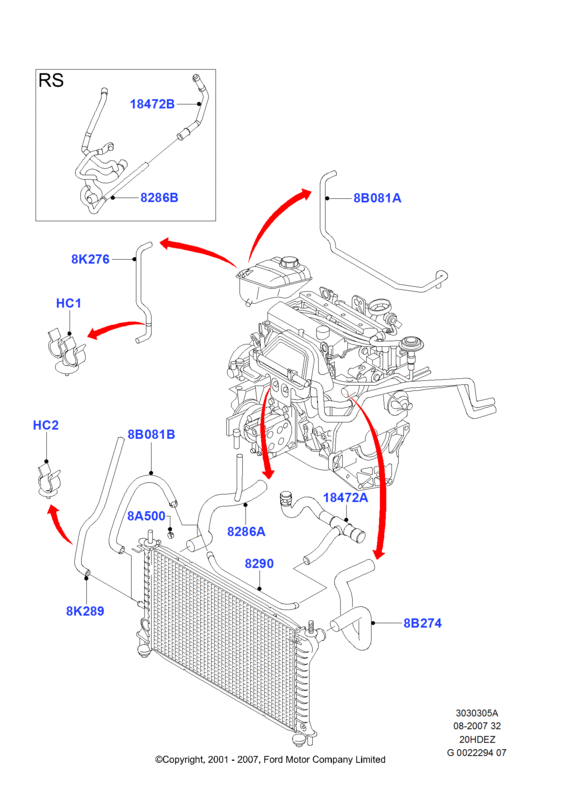 RS

18472B

8286B

8B081A

8K276

HC1

HC2

8B081B

8A500

8286A

18472A

8290

8K289

8B274

3030305A
08-2007 32
20HDEZ
G 0022294 07

©Copyright, 2001 - 2007, Ford Motor Company Limited