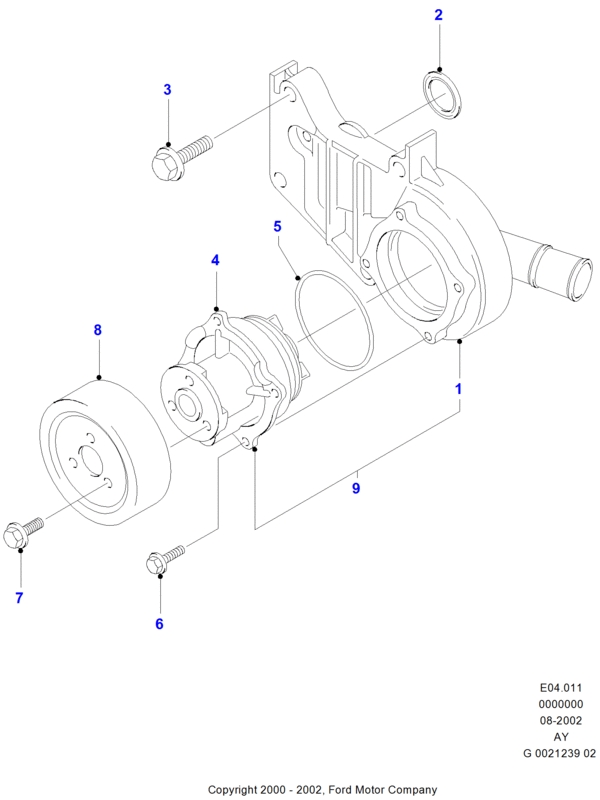 2
3
5
4
8
1
9
7
6

E04.011
0000000
08-2002
AY
G 0021239 02

Copyright 2000 - 2002, Ford Motor Company