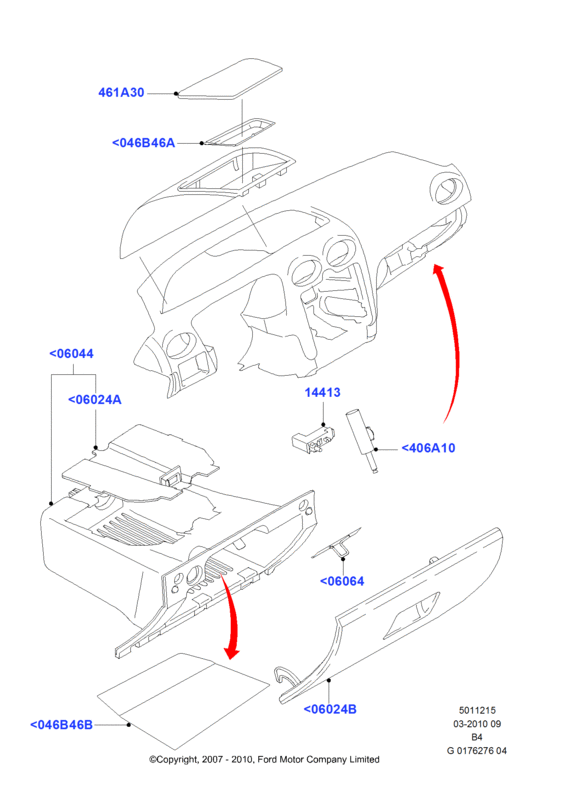 461A30

<046B46A

<06044

<06024A

14413

<406A10

<06064

<06024B

<046B46B

5011215
03-2010 09
B4
G 0176276 04

©Copyright, 2007 - 2010, Ford Motor Company Limited