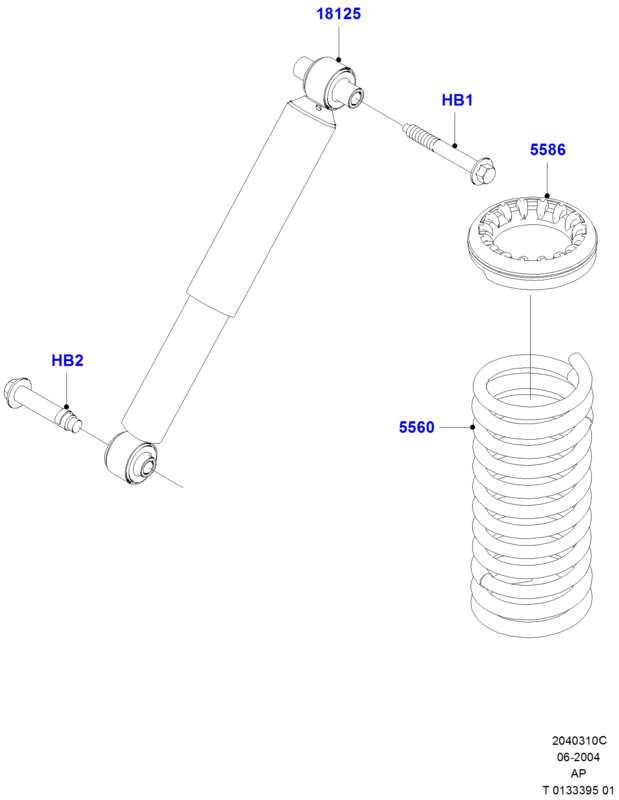 18125

HB1

5586

HB2

5560

2040310C
06-2004
AP
T 0133395 01