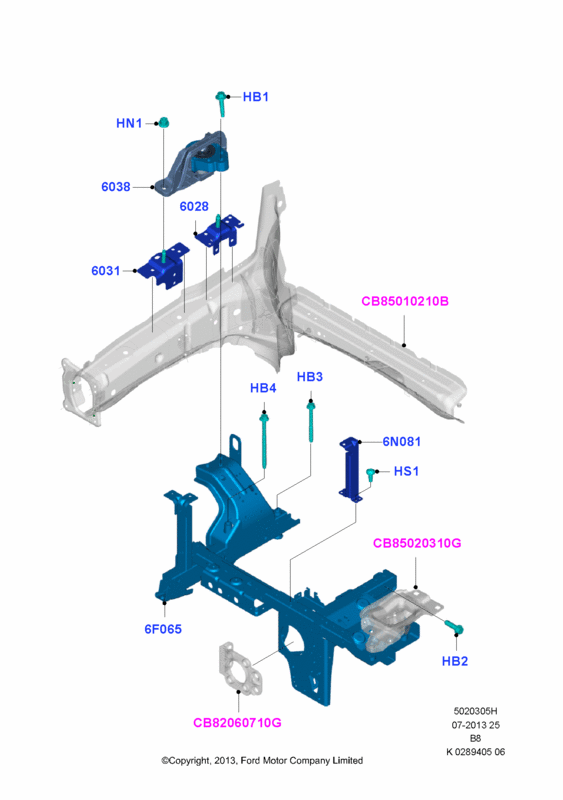 HB1
HN1
6038
6028
6031
CB85010210B
HB4
HB3
6N081
HS1
CB85020310G
6F065
HB2
CB82060710G

5020305H
07-2013 25
B8
K 0289405 06

©Copyright, 2013, Ford Motor Company Limited