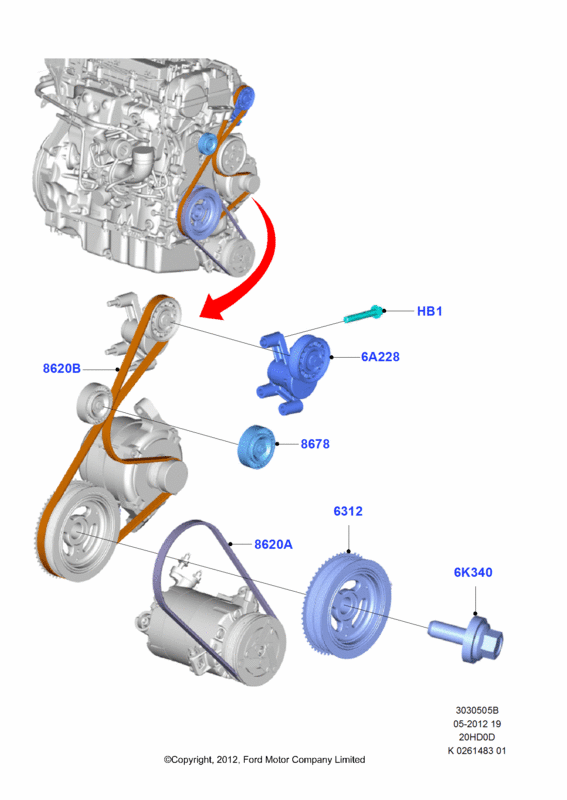 HB1

6A228

8620B

8678

6312

8620A

6K340

3030505B
05-2012 19
20HD0D
K 0261483 01

©Copyright, 2012, Ford Motor Company Limited