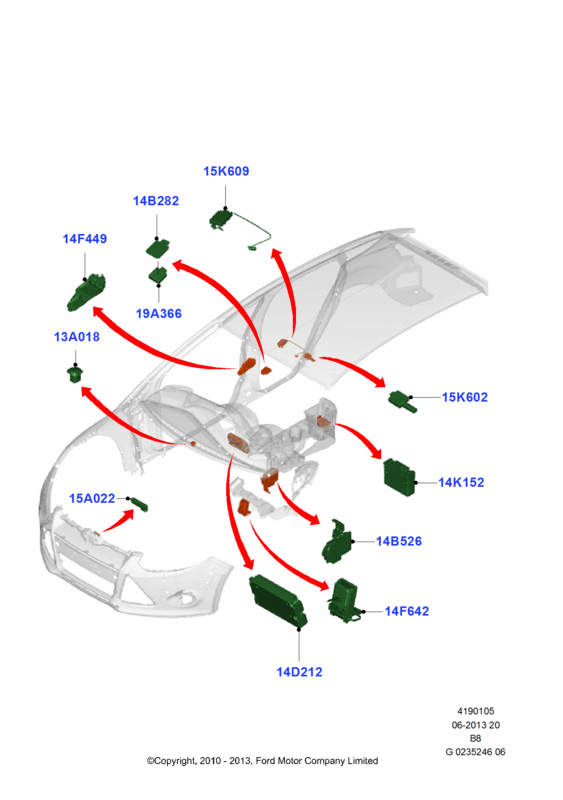 15K609
14B282
14F449
19A366
13A018
15K602
14K152
15A022
14B526
14F642
14D212

4190105
06-2013 20
B8
G 0235246 06
©Copyright, 2010 - 2013, Ford Motor Company Limited