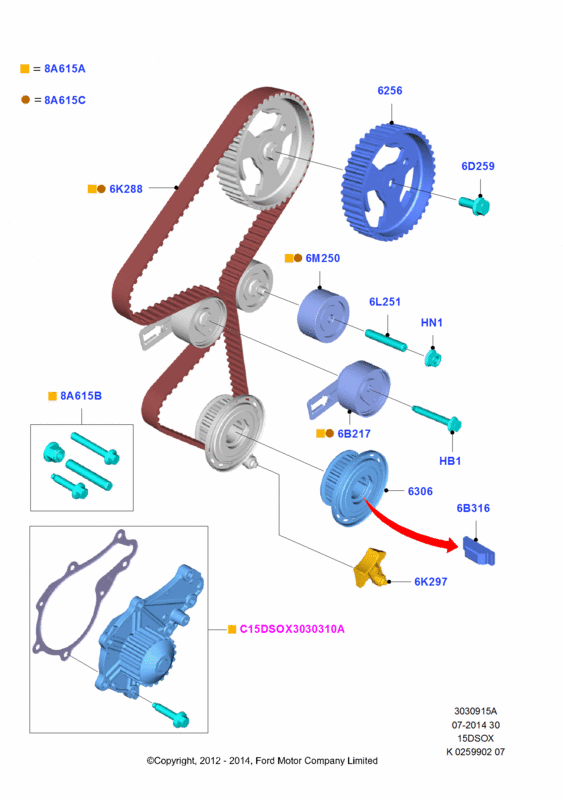 = 8A615A

= 8A615C

6256

6D259

6K288

6M250

6L251

HN1

8A615B

6B217

HB1

6306

6B316

6K297

C15DSOX3030310A

3030915A
07-2014 30
15DSOX
K 0259902 07

©Copyright, 2012 - 2014, Ford Motor Company Limited