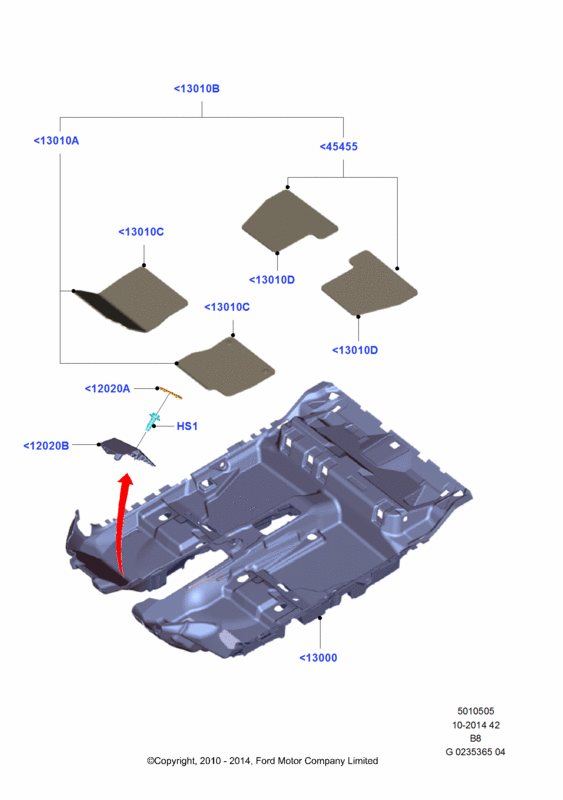 <13010B

<13010A

<45455

<13010C

<13010D

<13010C

<13010D

<12020A

HS1

<12020B

<13000

5010505
10-2014 42
B8
G 0235365 04

©Copyright, 2010 - 2014, Ford Motor Company Limited